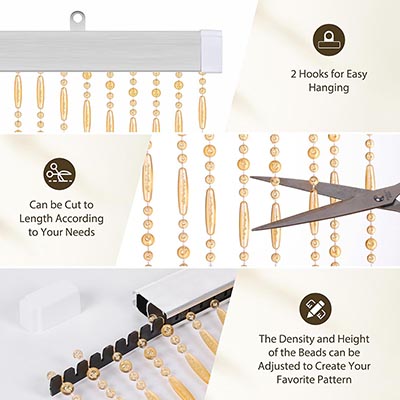 2 Hooks for Easy Hanging

Can be Cut to Length According to Your Needs

The Density and Height of the Beads can be Adjusted to Create Your Favorite Pattern