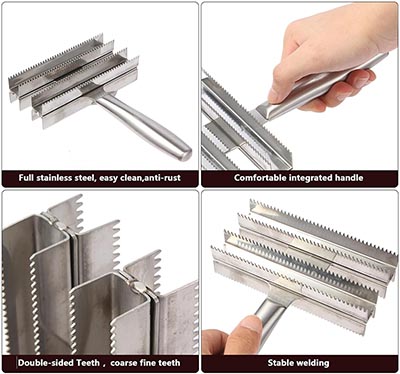 Full stainless steel, easy clean,anti-rust

Comfortable integrated handle

Double-sided Teeth , coarse fine teeth

Stable welding